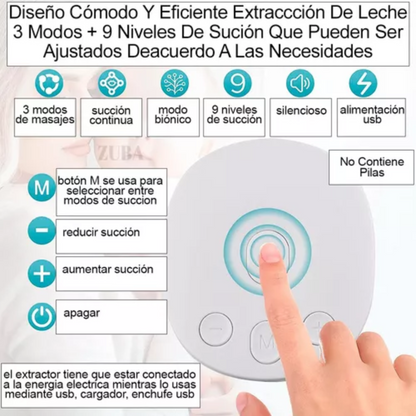 Diseño Cómodo Y Eficiente Extraccción De Leche 3 Modos + 9 Niveles De Sución Que Pueden Ser Ajustados Deacuerdo A Las Necesidades

9

3 modos de masajes

succión continua

modo biónico

9 niveles de succión

silencioso

alimentación usb

ZUBA

No Contiene Pilas

M

botón M se usa para seleccionar entre modos de succion

reducir succión

aumentar succión

apagar

M

el extractor tiene que estar conectado a la energia electrica mientras lo usas mediante usb, cargador, enchufe usb